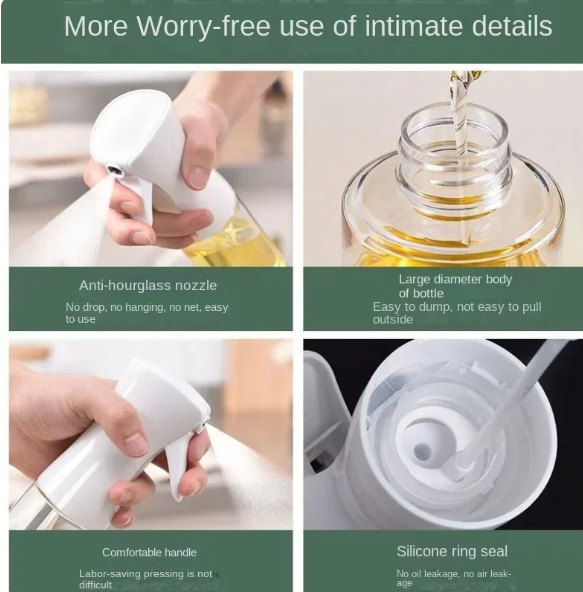 More Worry-free use of intimate details

Anti-hourglass nozzle

No drop, no hanging, no net, easy to use

Large diameter body of bottle

Easy to dump, not easy to pull outside

Comfortable handle

Labor-saving pressing is not difficult

Silicone ring seal

No oil leakage, no air leakage