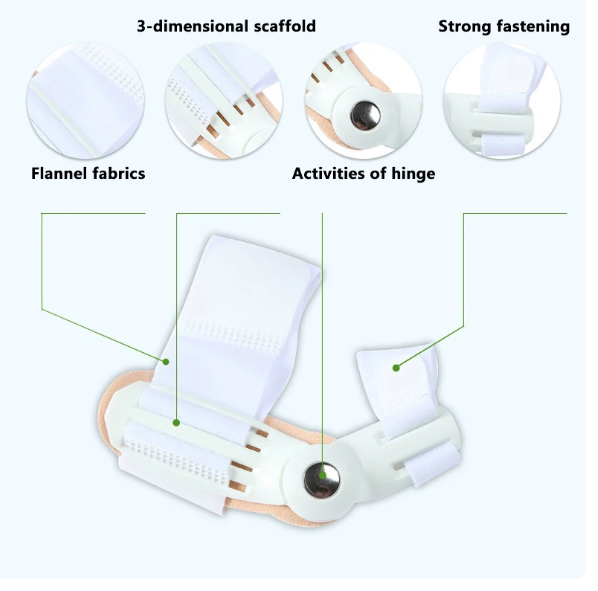 3-dimensional scaffold

Strong fastening

Flannel fabrics

Activities of hinge