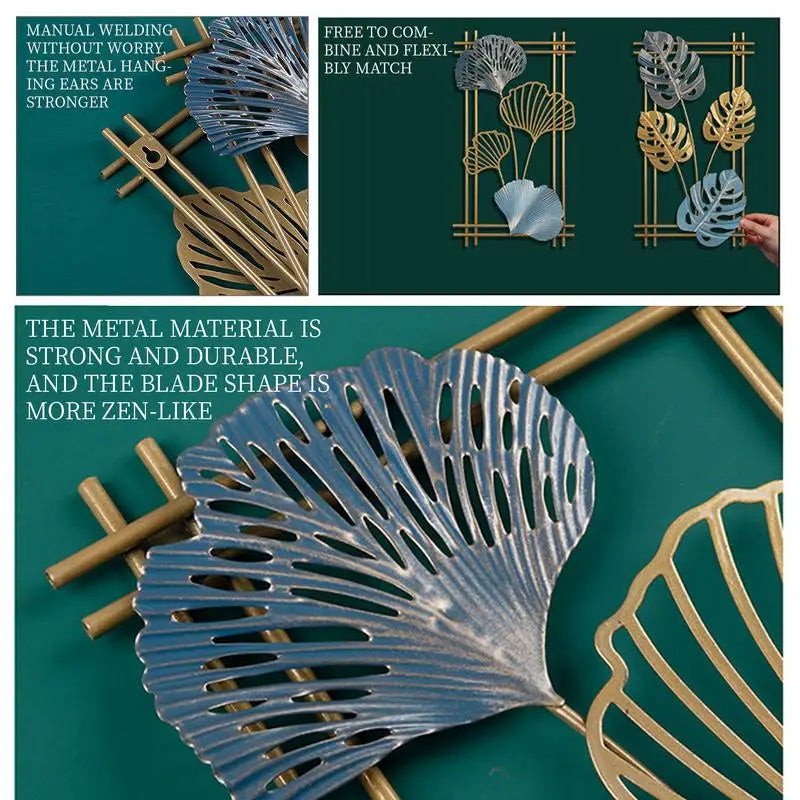 MANUAL WELDING WITHOUT WORRY, THE METAL HANGING EARS ARE STRONGER

FREE TO COMBINE AND FLEXIBLY MATCH

THE METAL MATERIAL IS STRONG AND DURABLE, AND THE BLADE SHAPE IS MORE ZEN-LIKE