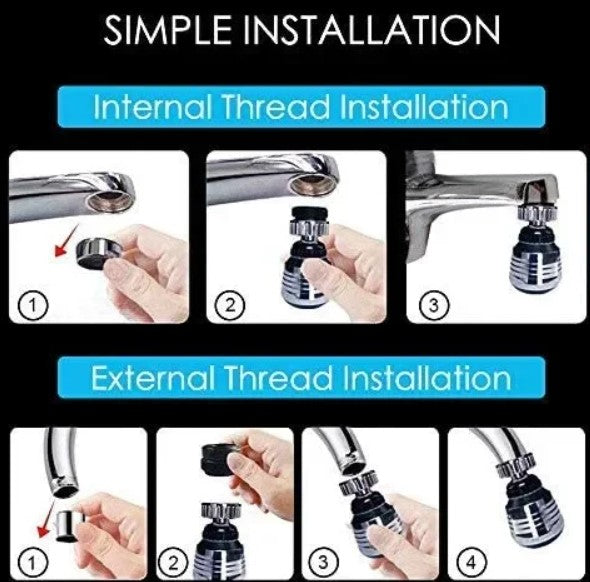 SIMPLE INSTALLATION

Internal Thread Installation

1

2

3

External Thread Installation

1

2

3

4